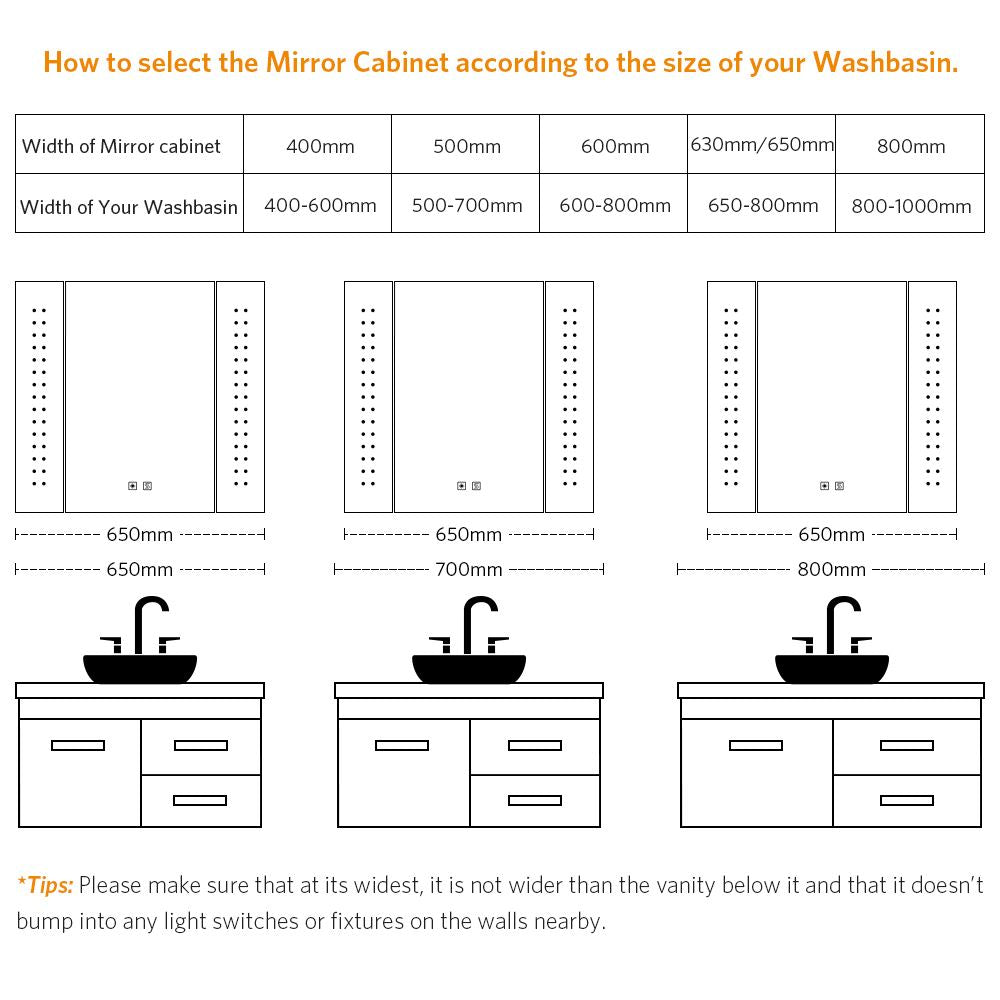 How to select the Mirror Cabinet according to the size of your Washbasin.

| Width of Mirror cabinet | 400mm | 500mm | 600mm | 630mm/650mm | 800mm |
|---|---|---|---|---|---|
| Width of Your Washbasin | 400-600mm | 500-700mm | 600-800mm | 650-800mm | 800-1000mm |

650mm
650mm

650mm
700mm

650mm
800mm

*Tips: Please make sure that at its widest, it is not wider than the vanity below it and that it doesn't bump into any light switches or fixtures on the walls nearby.