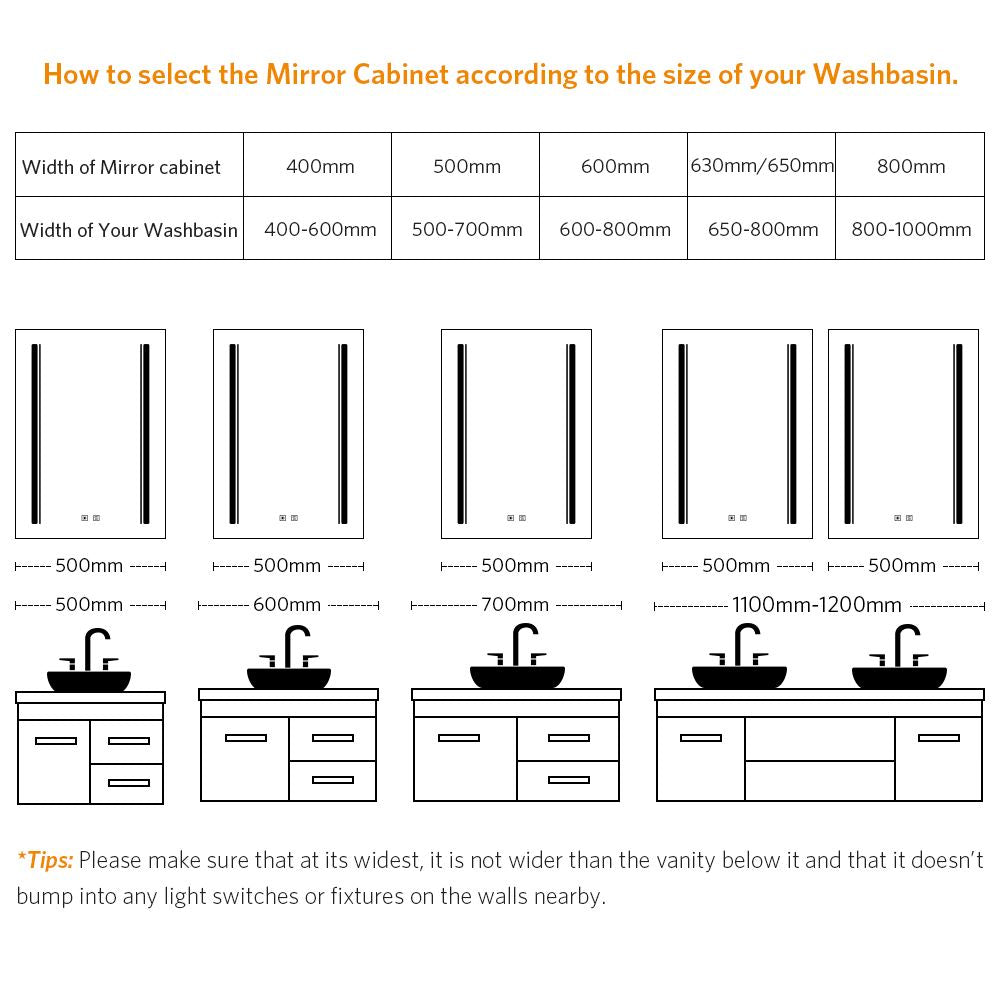 How to select the Mirror Cabinet according to the size of your Washbasin.

| Width of Mirror cabinet | 400mm | 500mm | 600mm | 630mm/650mm | 800mm |
|---|---|---|---|---|---|
| Width of Your Washbasin | 400-600mm | 500-700mm | 600-800mm | 650-800mm | 800-1000mm |

500mm

500mm

500mm

500mm

500mm

500mm

600mm

700mm

1100mm-1200mm

*Tips: Please make sure that at its widest, it is not wider than the vanity below it and that it doesn't bump into any light switches or fixtures on the walls nearby.