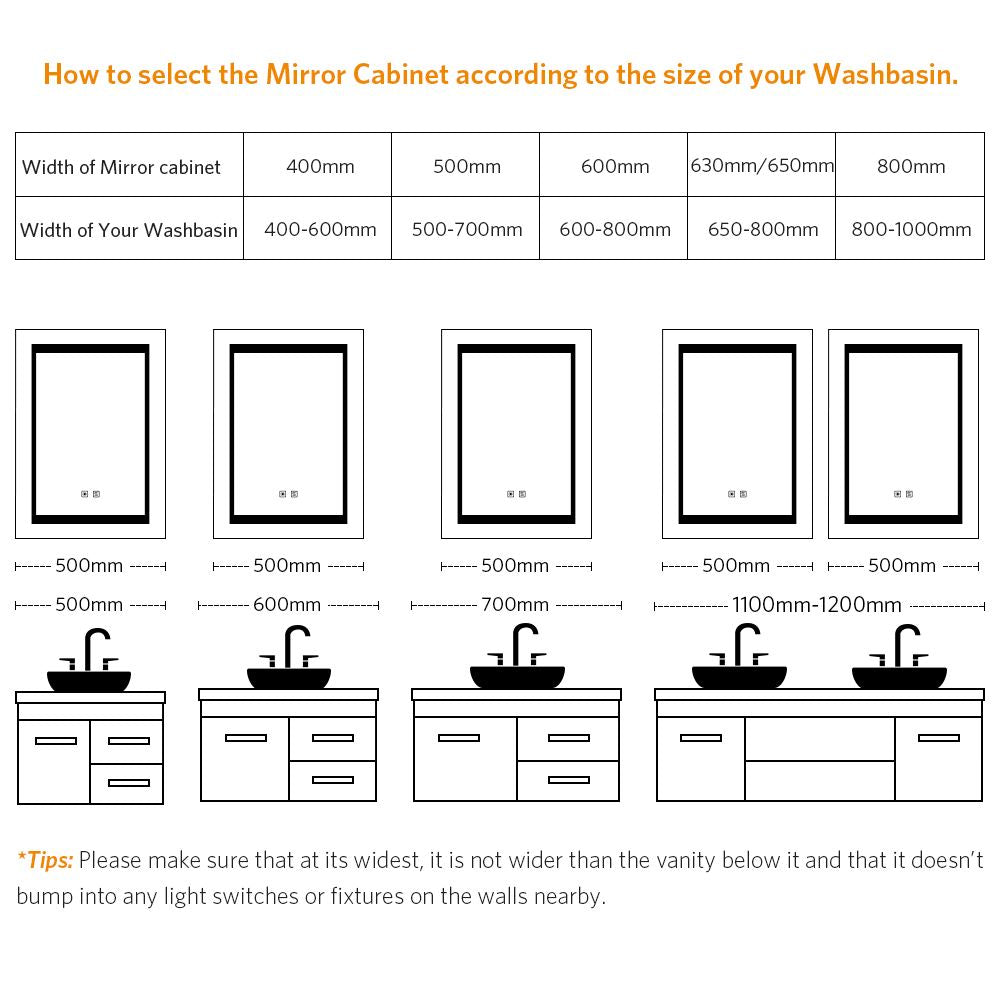 How to select the Mirror Cabinet according to the size of your Washbasin.

| Width of Mirror cabinet | 400mm | 500mm | 600mm | 630mm/650mm | 800mm |
|---|---|---|---|---|---|
| Width of Your Washbasin | 400-600mm | 500-700mm | 600-800mm | 650-800mm | 800-1000mm |

500mm
500mm
500mm
500mm
500mm

500mm
600mm
700mm
1100mm-1200mm

*Tips: Please make sure that at its widest, it is not wider than the vanity below it and that it doesn't bump into any light switches or fixtures on the walls nearby.