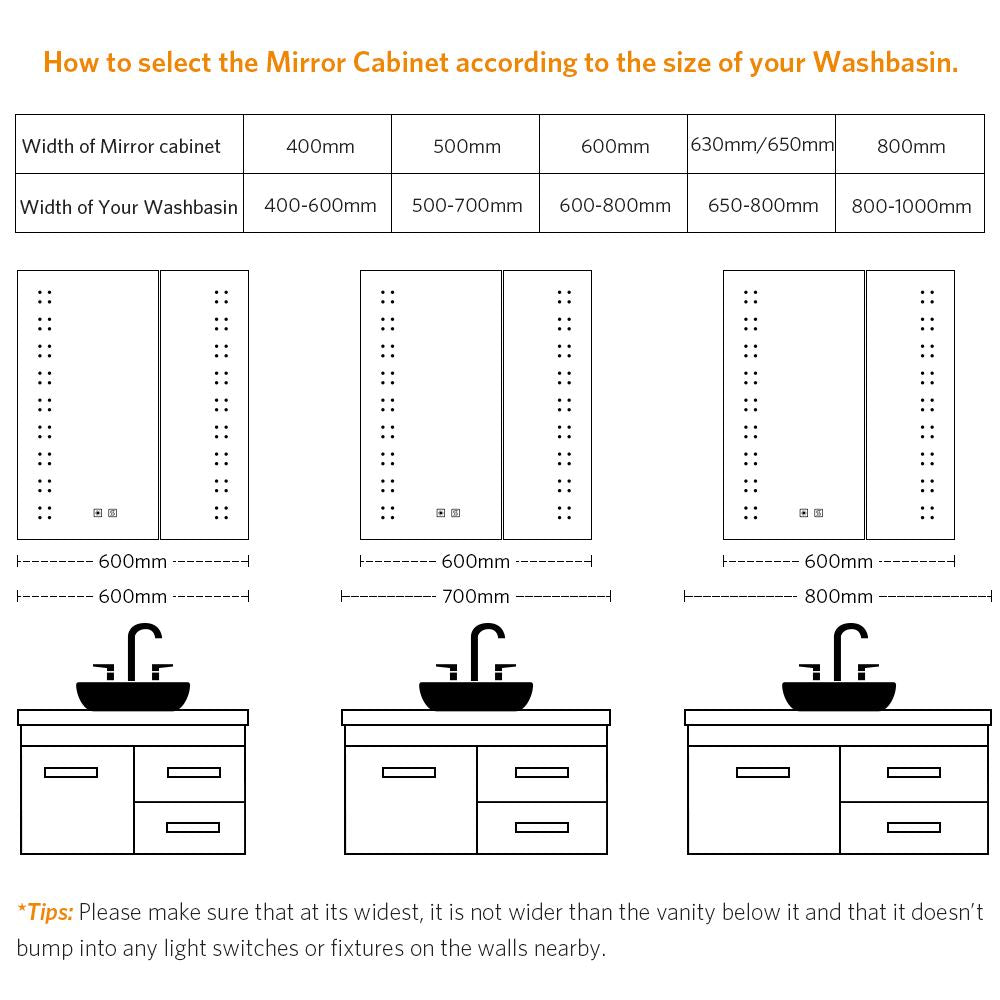 How to select the Mirror Cabinet according to the size of your Washbasin.

| Width of Mirror cabinet | 400mm | 500mm | 600mm | 630mm/650mm | 800mm |
|---|---|---|---|---|---|
| Width of Your Washbasin | 400-600mm | 500-700mm | 600-800mm | 650-800mm | 800-1000mm |

600mm
600mm

600mm
700mm

600mm
800mm

*Tips: Please make sure that at its widest, it is not wider than the vanity below it and that it doesn't bump into any light switches or fixtures on the walls nearby.