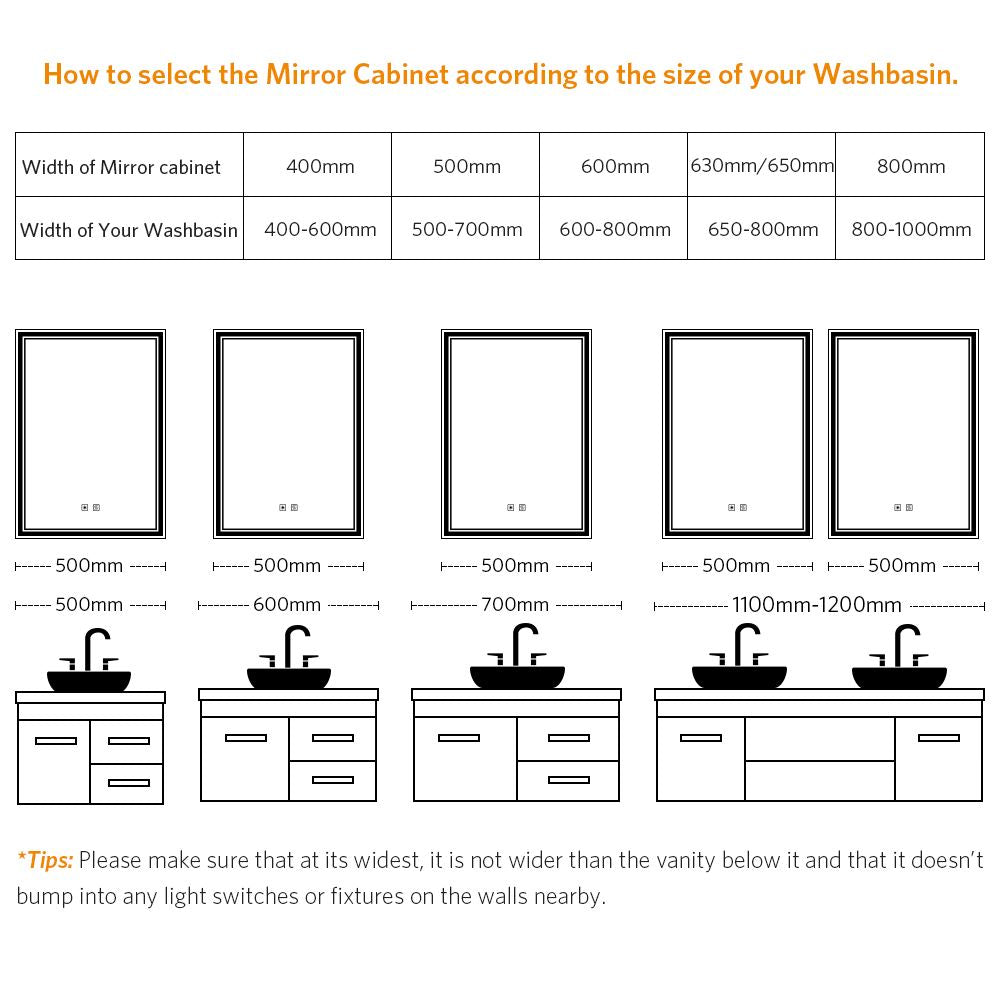 How to select the Mirror Cabinet according to the size of your Washbasin.

| Width of Mirror cabinet | 400mm | 500mm | 600mm | 630mm/650mm | 800mm |
|---|---|---|---|---|---|
| Width of Your Washbasin | 400-600mm | 500-700mm | 600-800mm | 650-800mm | 800-1000mm |

500mm
500mm
500mm
500mm
500mm

500mm
600mm
700mm
1100mm-1200mm

*Tips: Please make sure that at its widest, it is not wider than the vanity below it and that it doesn't bump into any light switches or fixtures on the walls nearby.