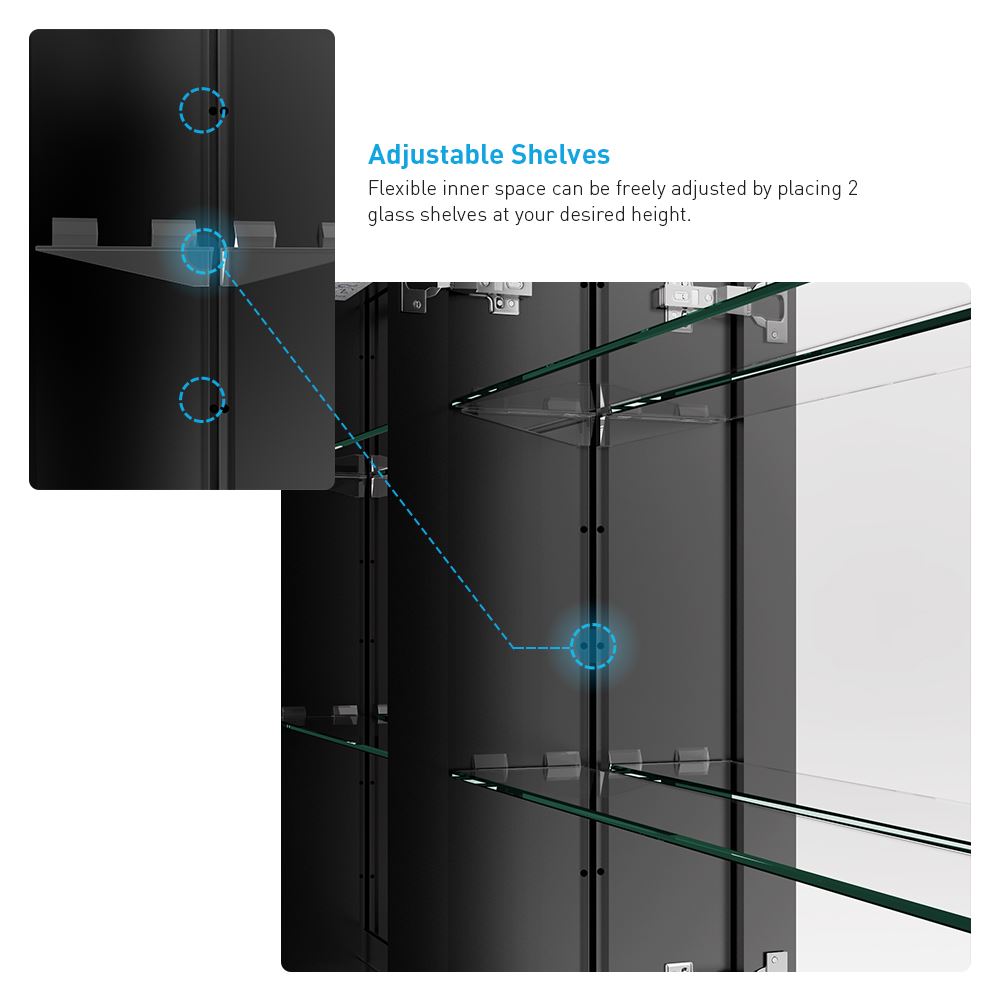 Adjustable Shelves

Flexible inner space can be freely adjusted by placing 2 glass shelves at your desired height.