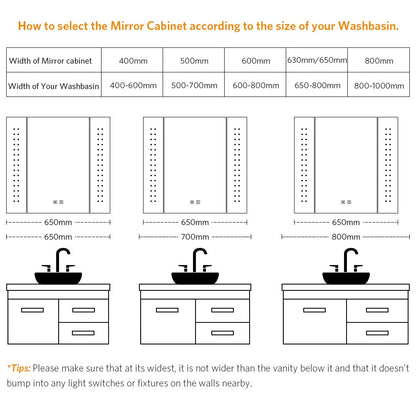 How to select the Mirror Cabinet according to the size of your Washbasin.

| Width of Mirror cabinet | 400mm | 500mm | 600mm | 630mm/650mm | 800mm |
|---|---|---|---|---|---|
| Width of Your Washbasin | 400-600mm | 500-700mm | 600-800mm | 650-800mm | 800-1000mm |

650mm
650mm

650mm
700mm

650mm
800mm

*Tips: Please make sure that at its widest, it is not wider than the vanity below it and that it doesn't bump into any light switches or fixtures on the walls nearby.