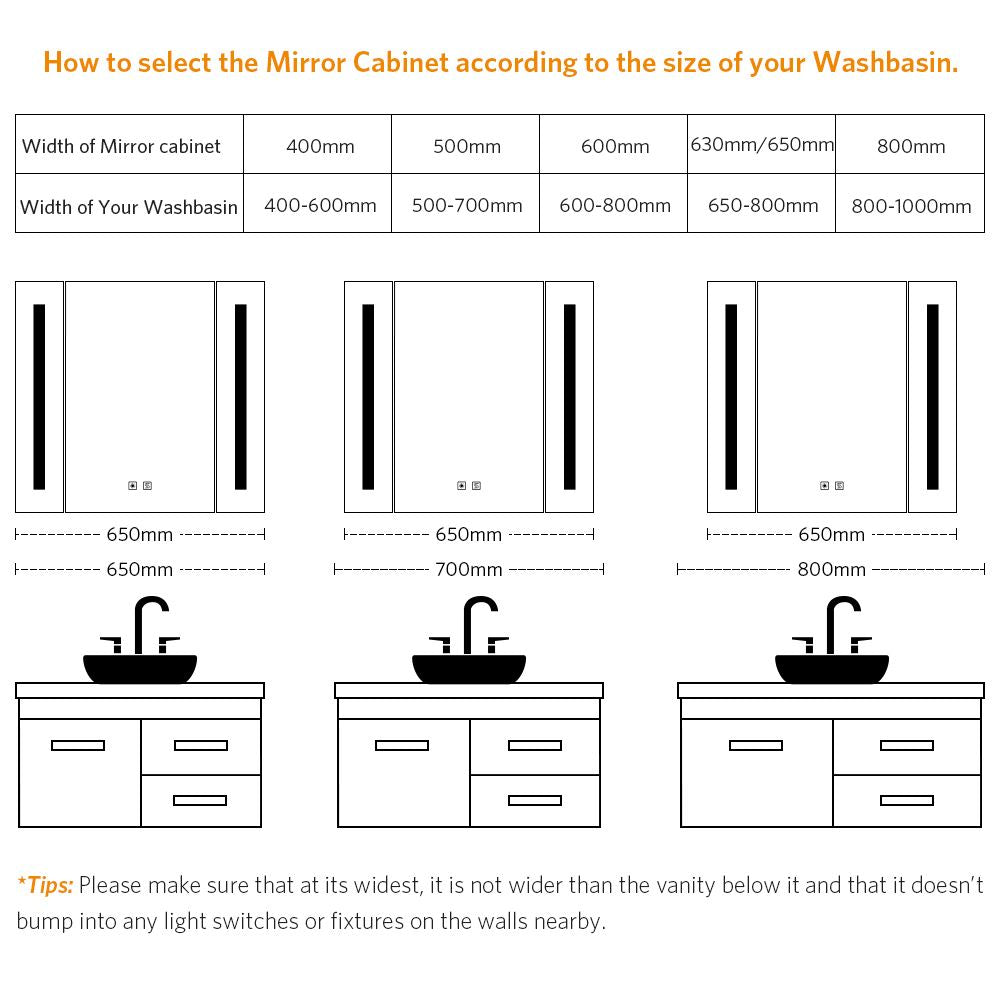 How to select the Mirror Cabinet according to the size of your Washbasin.

| Width of Mirror cabinet | 400mm | 500mm | 600mm | 630mm/650mm | 800mm |
|---|---|---|---|---|---|
| Width of Your Washbasin | 400-600mm | 500-700mm | 600-800mm | 650-800mm | 800-1000mm |

650mm
650mm

650mm
700mm

650mm
800mm

*Tips: Please make sure that at its widest, it is not wider than the vanity below it and that it doesn't bump into any light switches or fixtures on the walls nearby.