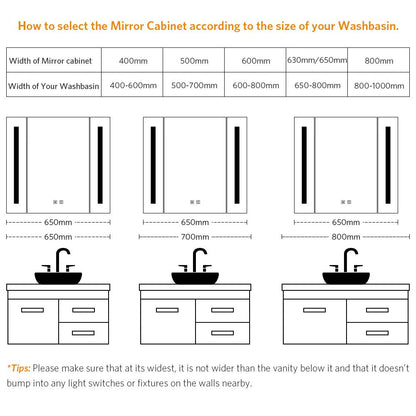 How to select the Mirror Cabinet according to the size of your Washbasin.

| Width of Mirror cabinet | 400mm | 500mm | 600mm | 630mm/650mm | 800mm |
|---|---|---|---|---|---|
| Width of Your Washbasin | 400-600mm | 500-700mm | 600-800mm | 650-800mm | 800-1000mm |

650mm
650mm

650mm
700mm

650mm
800mm

*Tips: Please make sure that at its widest, it is not wider than the vanity below it and that it doesn't bump into any light switches or fixtures on the walls nearby.