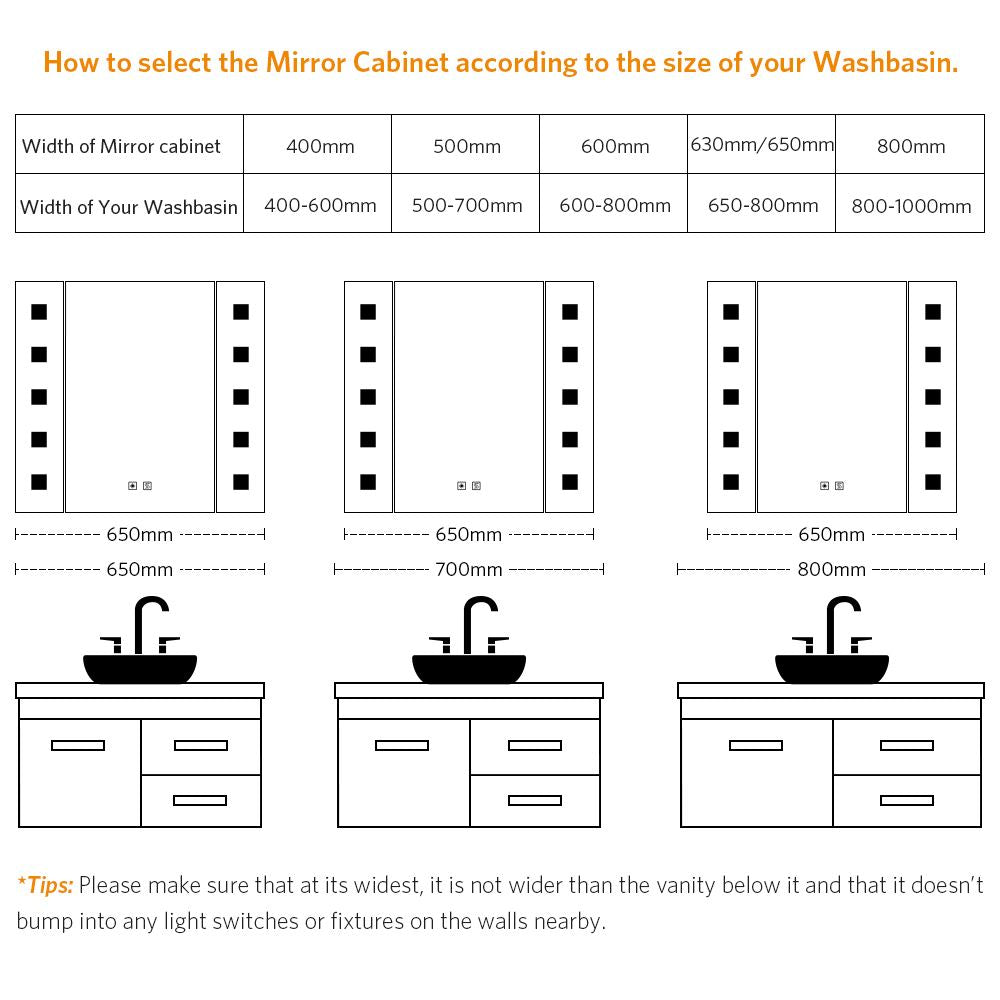 How to select the Mirror Cabinet according to the size of your Washbasin.

| Width of Mirror cabinet | 400mm | 500mm | 600mm | 630mm/650mm | 800mm |
|---|---|---|---|---|---|
| Width of Your Washbasin | 400-600mm | 500-700mm | 600-800mm | 650-800mm | 800-1000mm |

650mm
650mm

650mm
700mm

650mm
800mm

*Tips: Please make sure that at its widest, it is not wider than the vanity below it and that it doesn't bump into any light switches or fixtures on the walls nearby.