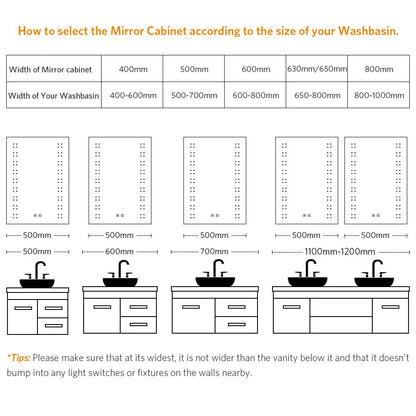 How to select the Mirror Cabinet according to the size of your Washbasin.

| Width of Mirror cabinet | 400mm | 500mm | 600mm | 630mm/650mm | 800mm |
|---|---|---|---|---|---|
| Width of Your Washbasin | 400-600mm | 500-700mm | 600-800mm | 650-800mm | 800-1000mm |

500mm 500mm 500mm 500mm 500mm

500mm 600mm 700mm 1100mm-1200mm

*Tips: Please make sure that at its widest, it is not wider than the vanity below it and that it doesn't bump into any light switches or fixtures on the walls nearby.