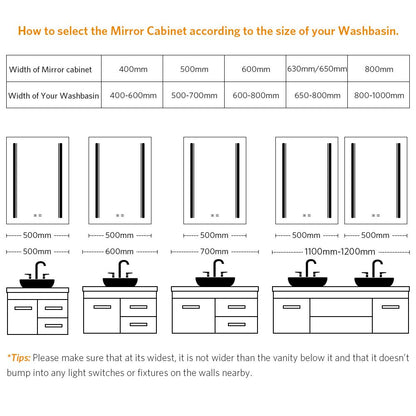 How to select the Mirror Cabinet according to the size of your Washbasin.

| Width of Mirror cabinet | 400mm | 500mm | 600mm | 630mm/650mm | 800mm |
|---|---|---|---|---|---|
| Width of Your Washbasin | 400-600mm | 500-700mm | 600-800mm | 650-800mm | 800-1000mm |

500mm 500mm 500mm 500mm 500mm

500mm 600mm 700mm 1100mm-1200mm

*Tips: Please make sure that at its widest, it is not wider than the vanity below it and that it doesn't bump into any light switches or fixtures on the walls nearby.