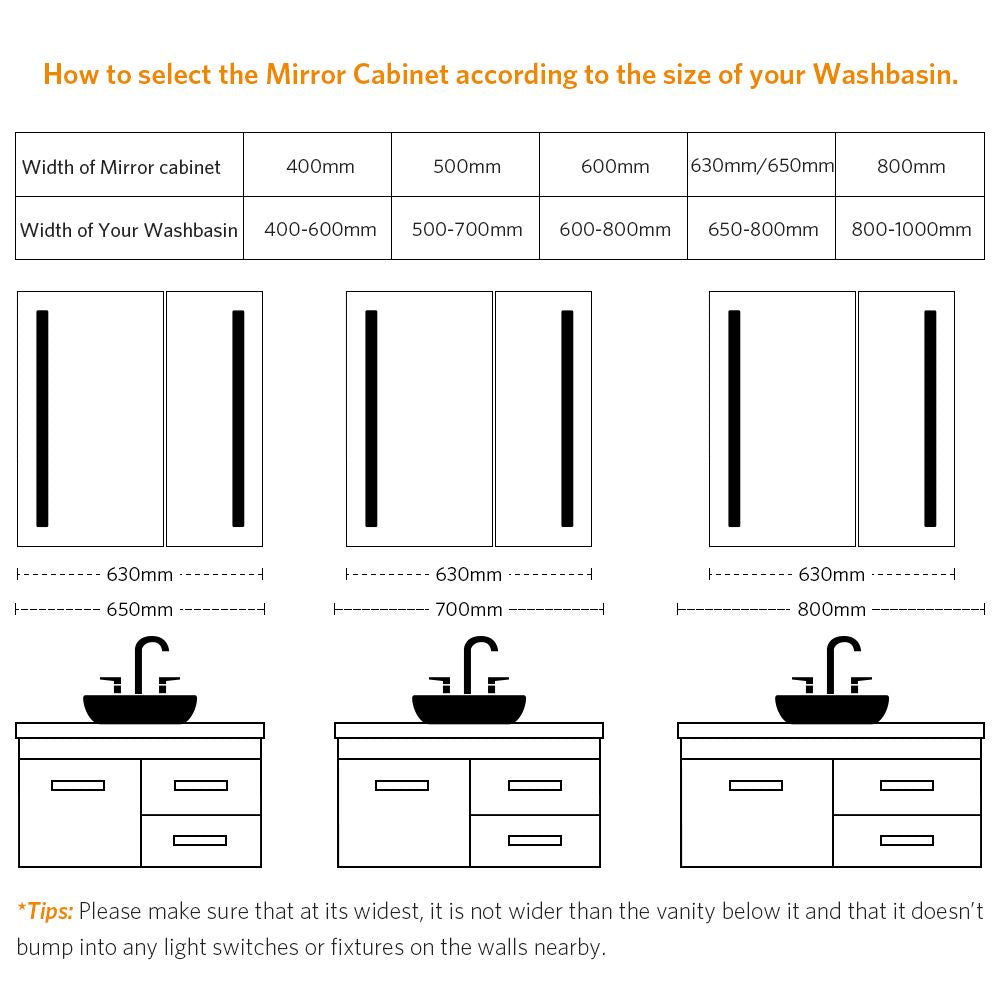 How to select the Mirror Cabinet according to the size of your Washbasin.

| Width of Mirror cabinet | 400mm | 500mm | 600mm | 630mm/650mm | 800mm |
|---|---|---|---|---|---|
| Width of Your Washbasin | 400-600mm | 500-700mm | 600-800mm | 650-800mm | 800-1000mm |

630mm
650mm

630mm
700mm

630mm
800mm

*Tips: Please make sure that at its widest, it is not wider than the vanity below it and that it doesn't bump into any light switches or fixtures on the walls nearby.