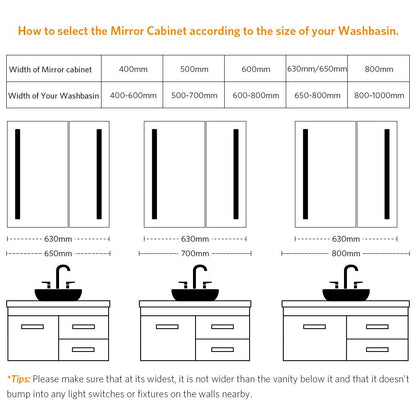 How to select the Mirror Cabinet according to the size of your Washbasin.

| Width of Mirror cabinet | 400mm | 500mm | 600mm | 630mm/650mm | 800mm |
|---|---|---|---|---|---|
| Width of Your Washbasin | 400-600mm | 500-700mm | 600-800mm | 650-800mm | 800-1000mm |

630mm
650mm

630mm
700mm

630mm
800mm

*Tips: Please make sure that at its widest, it is not wider than the vanity below it and that it doesn't bump into any light switches or fixtures on the walls nearby.