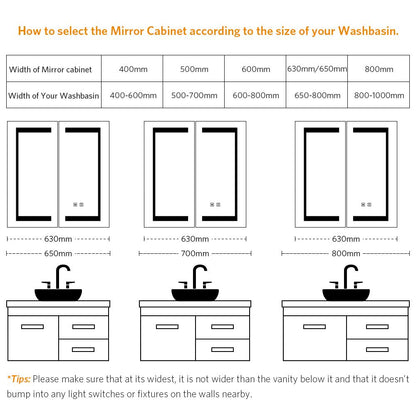 How to select the Mirror Cabinet according to the size of your Washbasin.

| Width of Mirror cabinet | 400mm | 500mm | 600mm | 630mm/650mm | 800mm |
|---|---|---|---|---|---|
| Width of Your Washbasin | 400-600mm | 500-700mm | 600-800mm | 650-800mm | 800-1000mm |

630mm
650mm

630mm
700mm

630mm
800mm

*Tips: Please make sure that at its widest, it is not wider than the vanity below it and that it doesn't bump into any light switches or fixtures on the walls nearby.