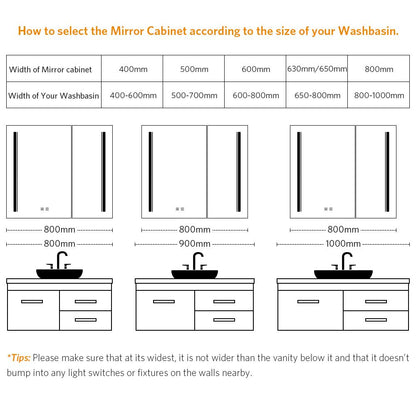 How to select the Mirror Cabinet according to the size of your Washbasin.

| Width of Mirror cabinet | 400mm | 500mm | 600mm | 630mm/650mm | 800mm |
|---|---|---|---|---|---|
| Width of Your Washbasin | 400-600mm | 500-700mm | 600-800mm | 650-800mm | 800-1000mm |

800mm
800mm

800mm
900mm

800mm
1000mm

*Tips: Please make sure that at its widest, it is not wider than the vanity below it and that it doesn't bump into any light switches or fixtures on the walls nearby.