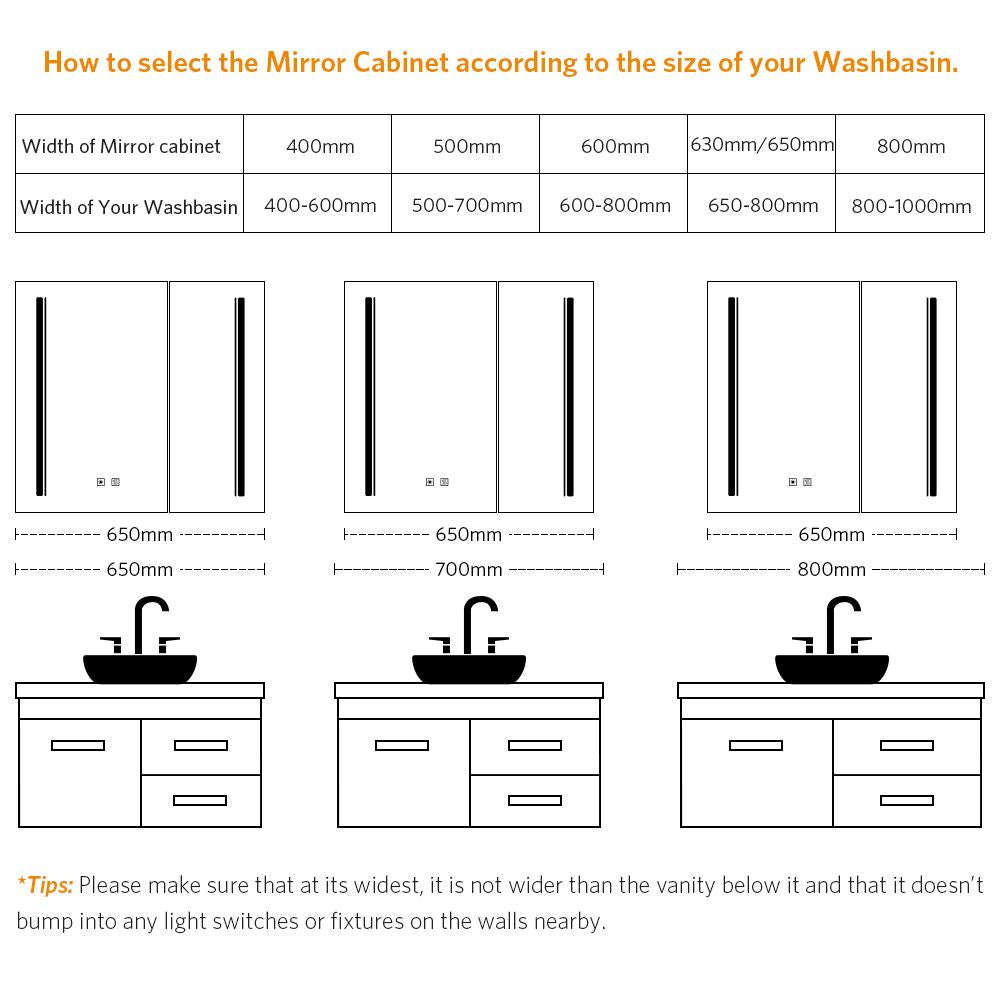 How to select the Mirror Cabinet according to the size of your Washbasin.

| Width of Mirror cabinet | 400mm | 500mm | 600mm | 630mm/650mm | 800mm |
|---|---|---|---|---|---|
| Width of Your Washbasin | 400-600mm | 500-700mm | 600-800mm | 650-800mm | 800-1000mm |

650mm
650mm

650mm
700mm

650mm
800mm

*Tips: Please make sure that at its widest, it is not wider than the vanity below it and that it doesn't bump into any light switches or fixtures on the walls nearby.