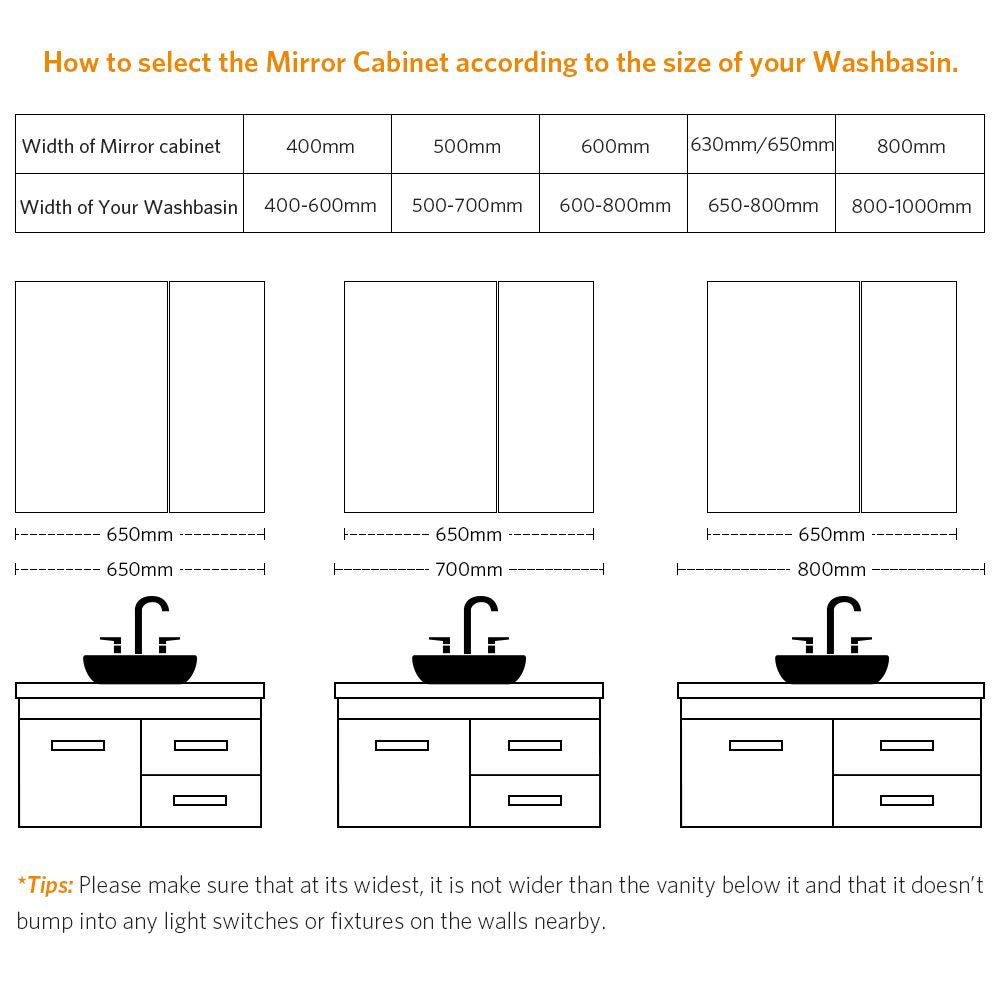 How to select the Mirror Cabinet according to the size of your Washbasin.

| Width of Mirror cabinet | 400mm | 500mm | 600mm | 630mm/650mm | 800mm |
|---|---|---|---|---|---|
| Width of Your Washbasin | 400-600mm | 500-700mm | 600-800mm | 650-800mm | 800-1000mm |

650mm
650mm

650mm
700mm

650mm
800mm

*Tips: Please make sure that at its widest, it is not wider than the vanity below it and that it doesn't bump into any light switches or fixtures on the walls nearby.