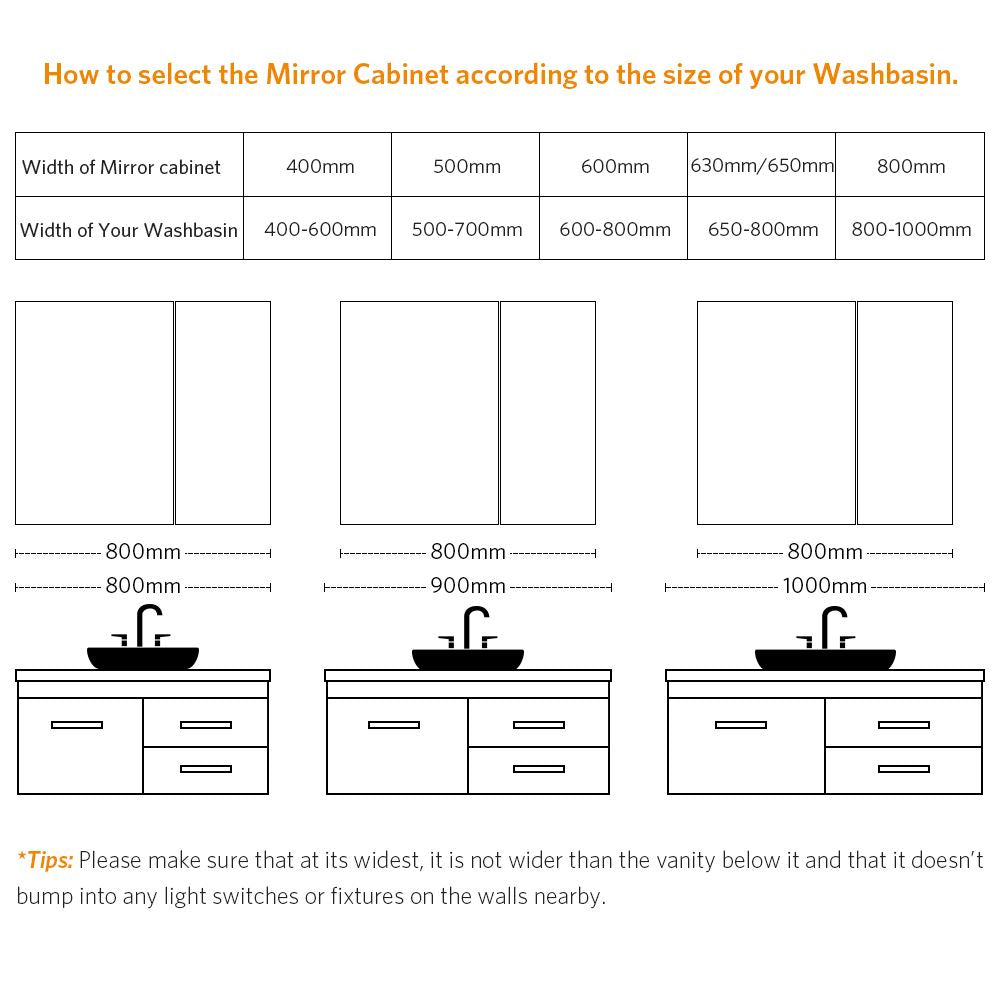 How to select the Mirror Cabinet according to the size of your Washbasin.

| Width of Mirror cabinet | 400mm | 500mm | 600mm | 630mm/650mm | 800mm |
|---|---|---|---|---|---|
| Width of Your Washbasin | 400-600mm | 500-700mm | 600-800mm | 650-800mm | 800-1000mm |

800mm
800mm

800mm
900mm

800mm
1000mm

*Tips: Please make sure that at its widest, it is not wider than the vanity below it and that it doesn't bump into any light switches or fixtures on the walls nearby.