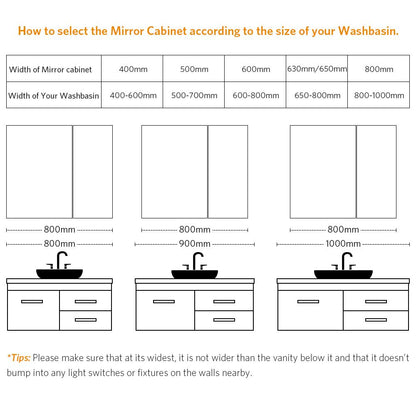 How to select the Mirror Cabinet according to the size of your Washbasin.

| Width of Mirror cabinet | 400mm | 500mm | 600mm | 630mm/650mm | 800mm |
|---|---|---|---|---|---|
| Width of Your Washbasin | 400-600mm | 500-700mm | 600-800mm | 650-800mm | 800-1000mm |

800mm
800mm

800mm
900mm

800mm
1000mm

*Tips: Please make sure that at its widest, it is not wider than the vanity below it and that it doesn't bump into any light switches or fixtures on the walls nearby.